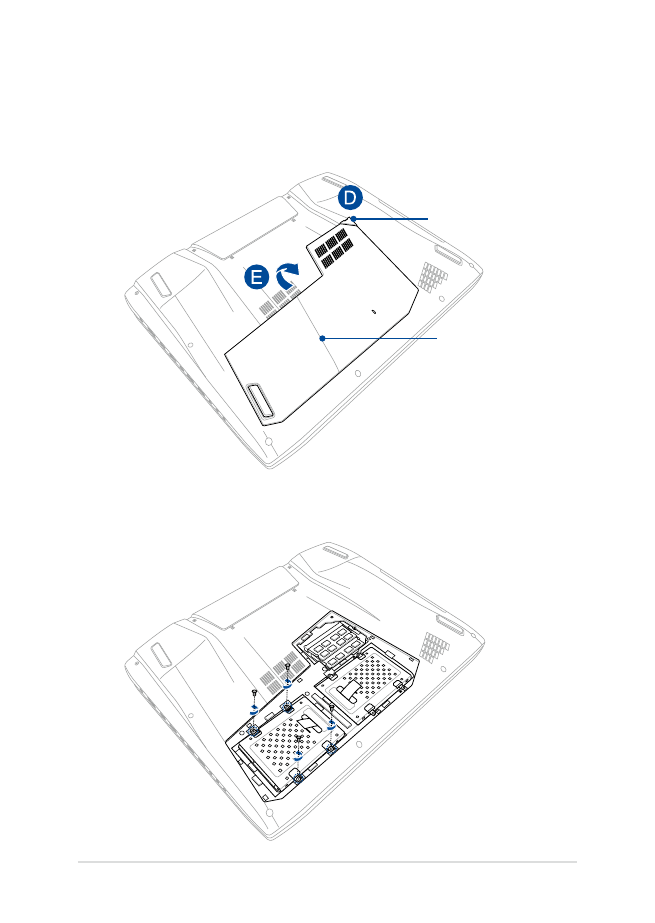 D

E